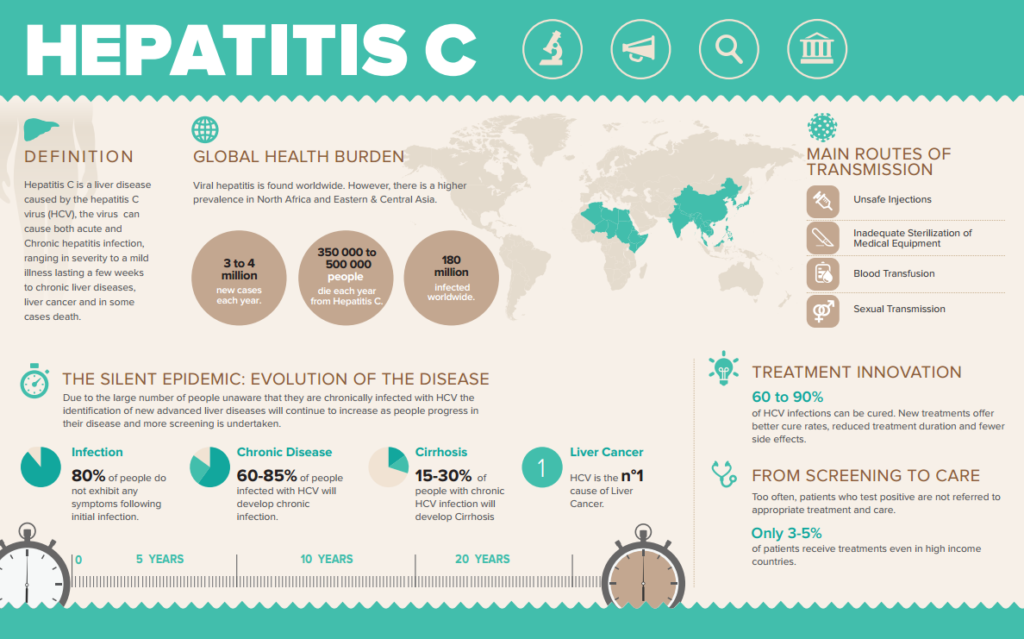 HEPATITIS C

DEFINITION

Hepatitis C is a liver disease caused by the hepatitis C virus (HCV), the virus can cause both acute and Chronic hepatitis infection, ranging in severity to a mild illness lasting a few weeks to chronic liver diseases, liver cancer and in some cases death.

GLOBAL HEALTH BURDEN

Viral hepatitis is found worldwide. However, there is a higher prevalence in North Africa and Eastern & Central Asia.

3 to 4 million new cases each year.

350 000 to 500 000 people die each year from Hepatitis C.

180 million infected worldwide.

MAIN ROUTES OF TRANSMISSION

Unsafe Injections

Inadequate Sterilization of Medical Equipment

Blood Transfusion

Sexual Transmission

THE SILENT EPIDEMIC: EVOLUTION OF THE DISEASE

Due to the large number of people unaware that they are chronically infected with HCV the identification of new advanced liver diseases will continue to increase as people progress in their disease and more screening is undertaken.

Infection
80% of people do not exhibit any symptoms following initial infection.

Chronic Disease
60-85% of people infected with HCV will develop chronic infection.

Cirrhosis
15-30% of people with chronic HCV infection will develop Cirrhosis

1

Liver Cancer
HCV is the n°1 cause of Liver Cancer.

0 5 YEARS 10 YEARS 20 YEARS

TREATMENT INNOVATION

60 to 90%
of HCV infections can be cured. New treatments offer better cure rates, reduced treatment duration and fewer side effects.

FROM SCREENING TO CARE

Too often, patients who test positive are not referred to appropriate treatment and care.

Only 3-5%
of patients receive treatments even in high income countries.